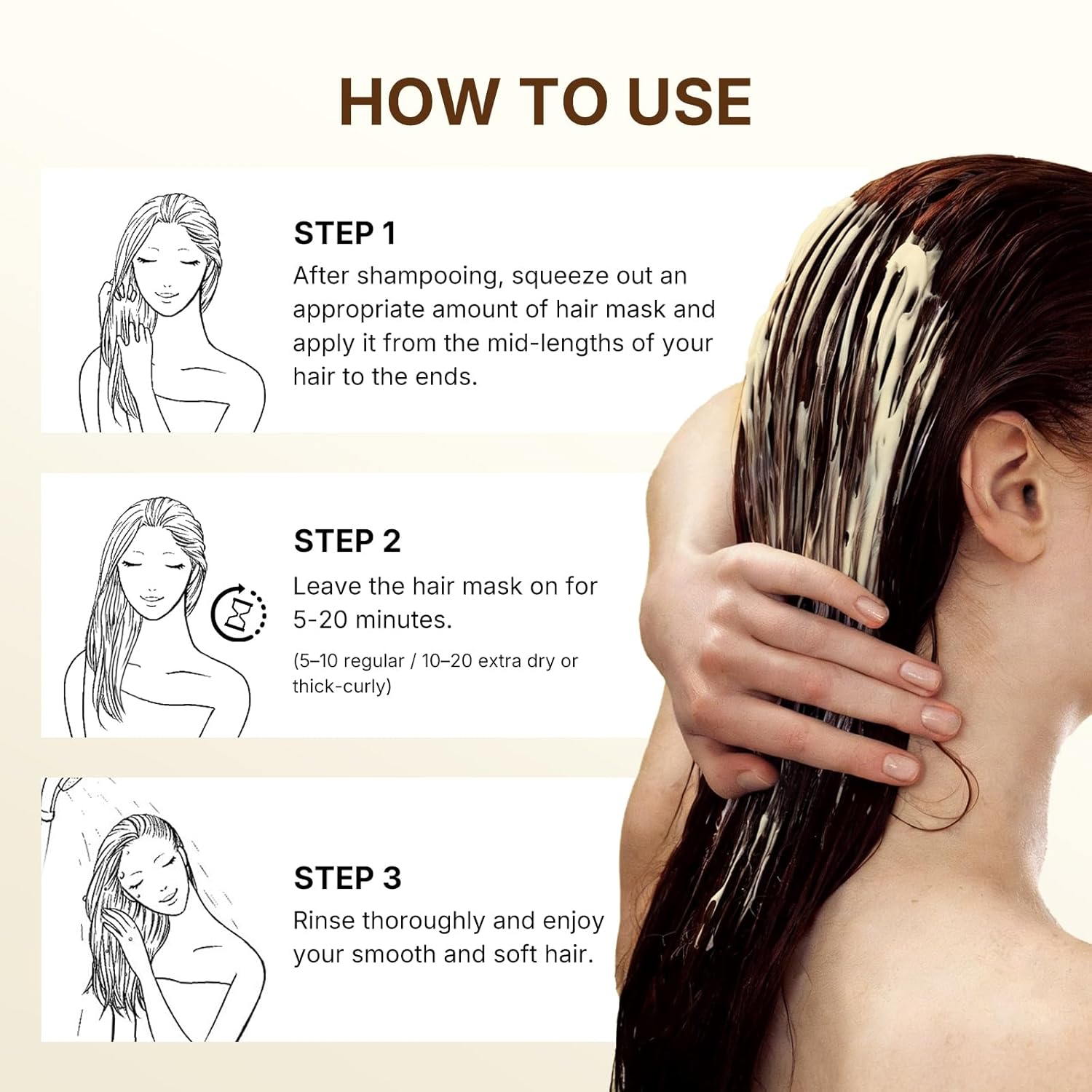 HOW TO USE

STEP 1
After shampooing, squeeze out an appropriate amount of hair mask and apply it from the mid-lengths of your hair to the ends.

STEP 2
Leave the hair mask on for 5-20 minutes.
(5–10 regular / 10–20 extra dry or thick-curly)

STEP 3
Rinse thoroughly and enjoy your smooth and soft hair.