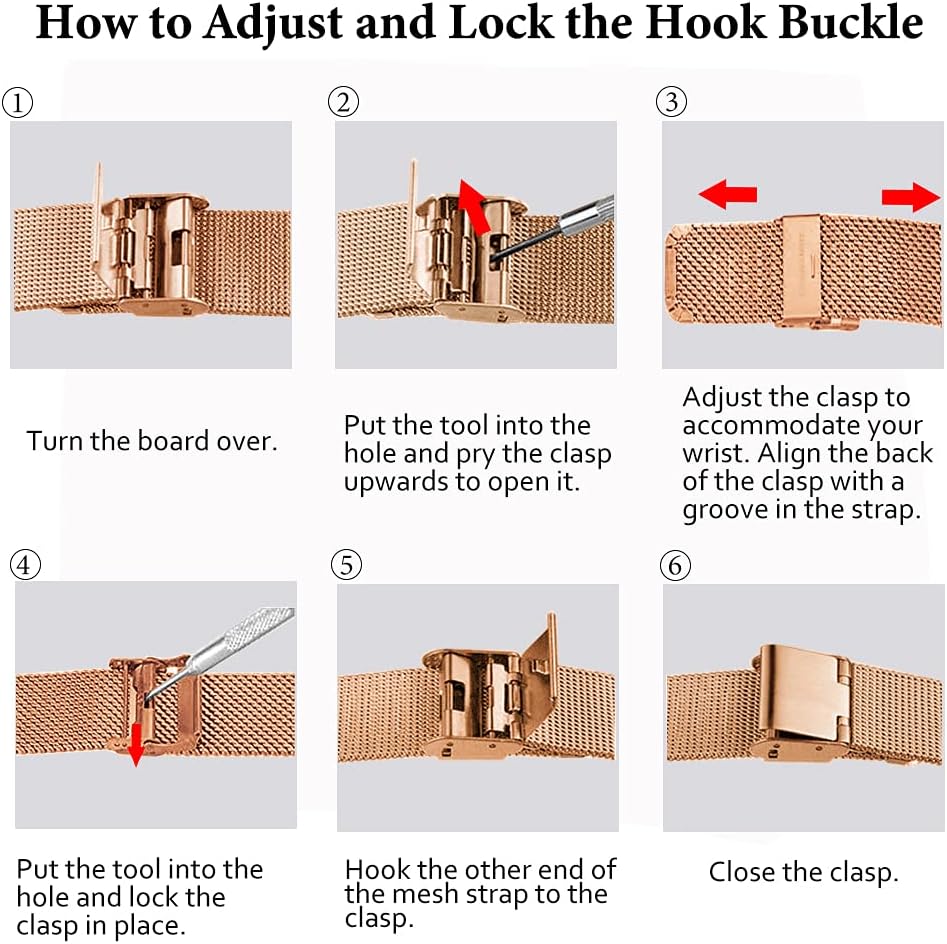 How to Adjust and Lock the Hook Buckle

①

Turn the board over.

②

Put the tool into the hole and pry the clasp upwards to open it.

③

Adjust the clasp to accommodate your wrist. Align the back of the clasp with a groove in the strap.

④

Put the tool into the hole and lock the clasp in place.

⑤

Hook the other end of the mesh strap to the clasp.

⑥

Close the clasp.