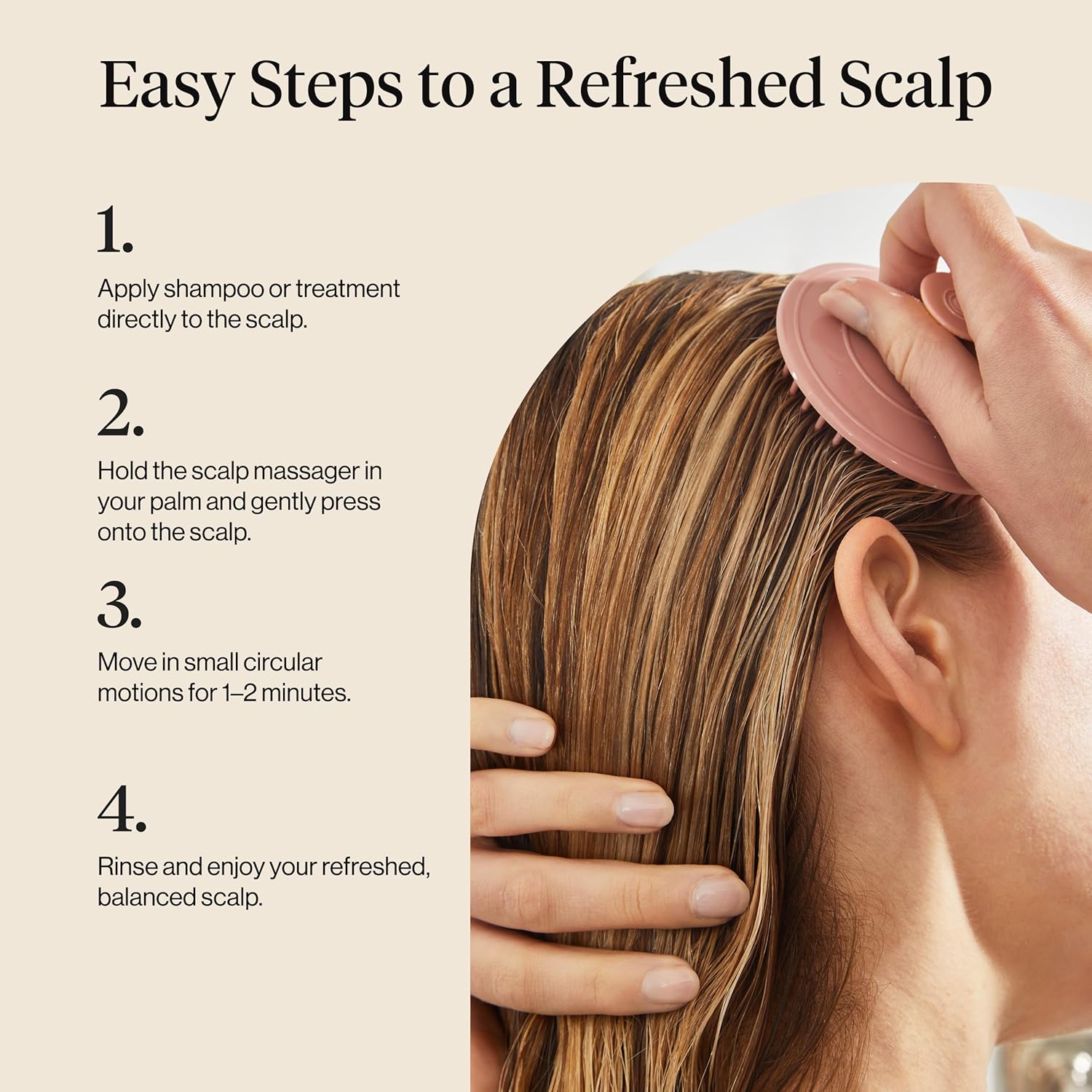 Easy Steps to a Refreshed Scalp

1.

Apply shampoo or treatment directly to the scalp.

2.

Hold the scalp massager in your palm and gently press onto the scalp.

3.

Move in small circular motions for 1–2 minutes.

4.

Rinse and enjoy your refreshed, balanced scalp.