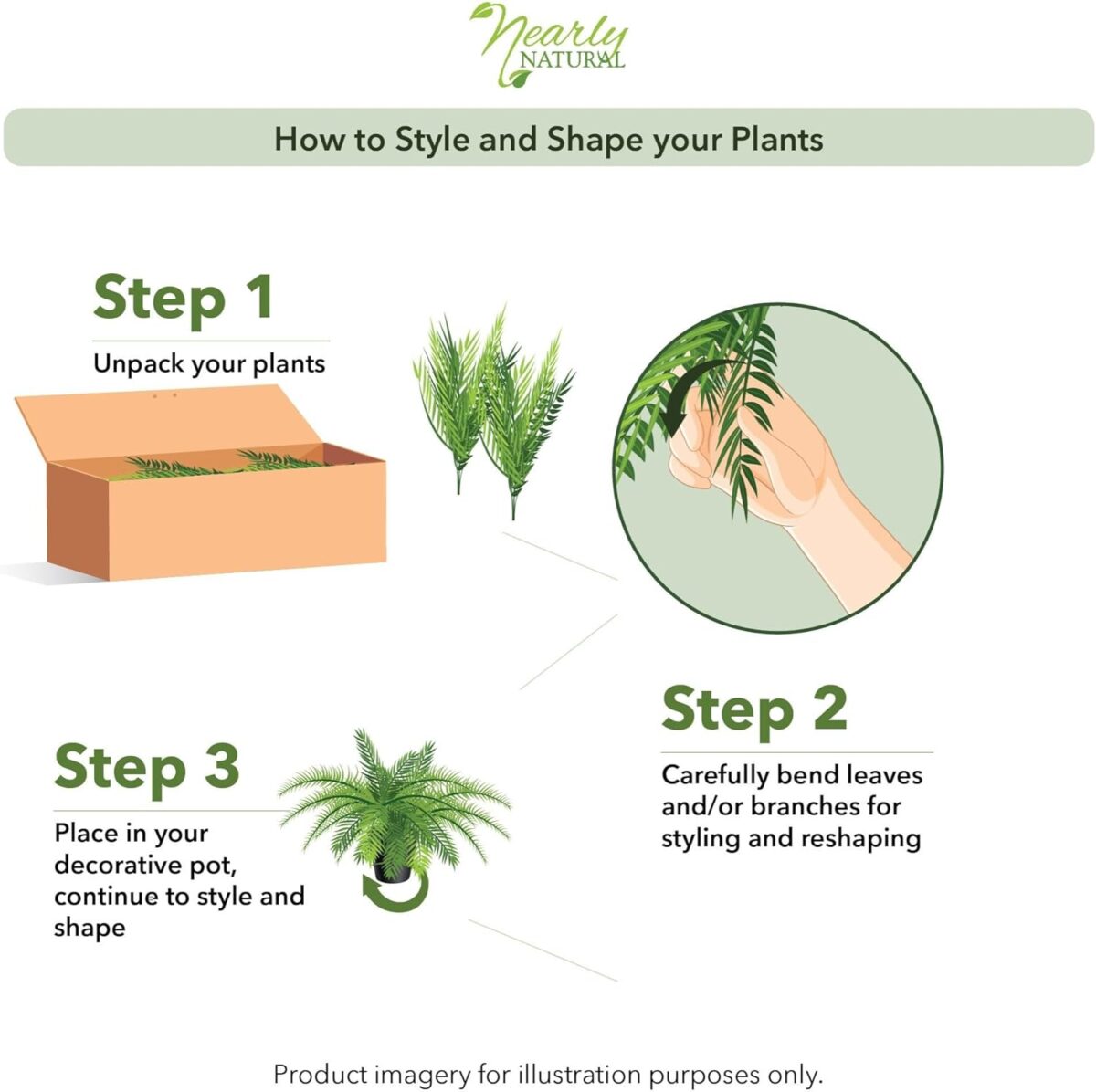 Nearly NATURAL

How to Style and Shape your Plants

Step 1

Unpack your plants

Step 2

Carefully bend leaves and/or branches for styling and reshaping

Step 3

Place in your decorative pot, continue to style and shape

Product imagery for illustration purposes only.