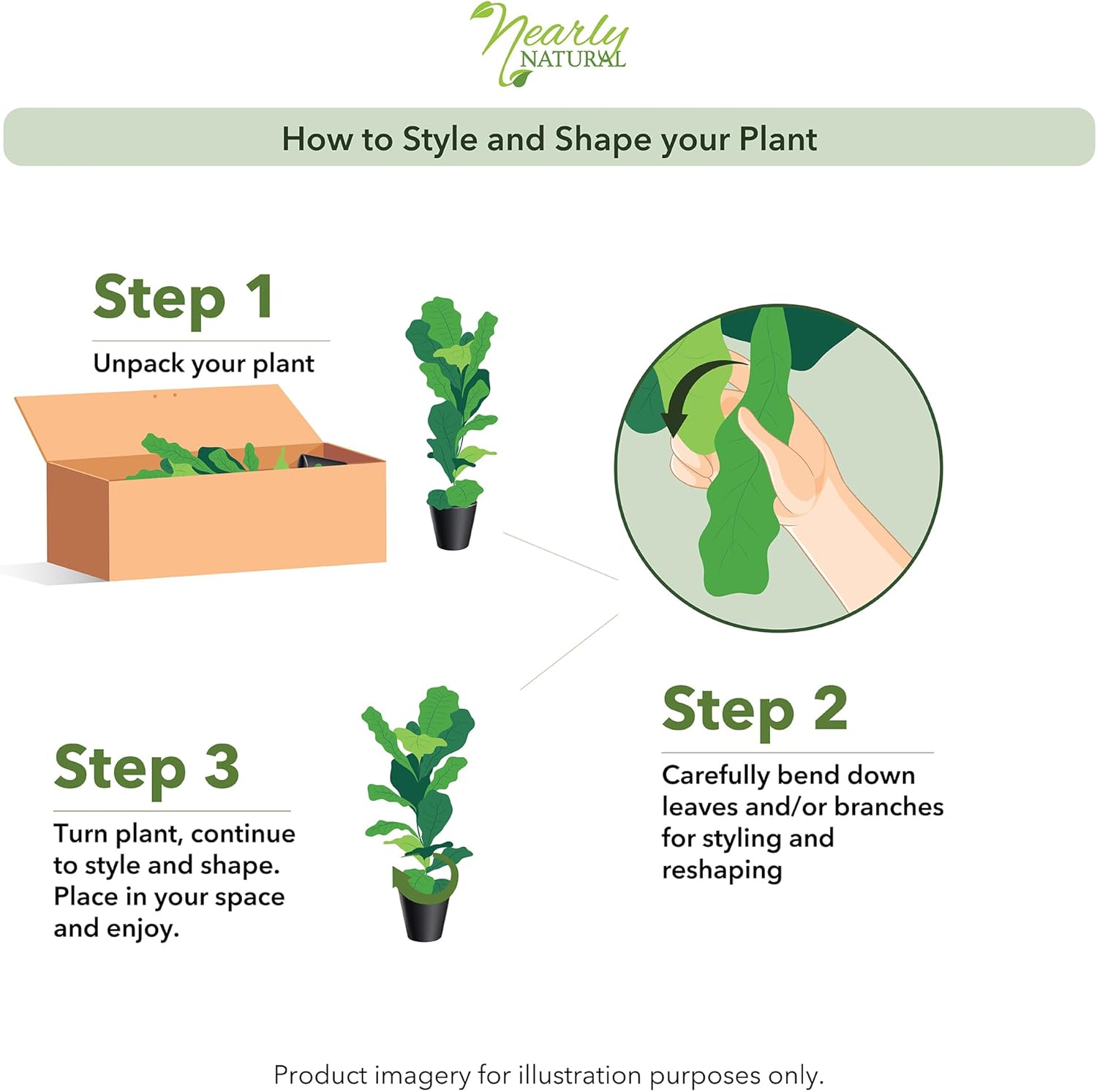 Nearly NATURAL

How to Style and Shape your Plant

Step 1

Unpack your plant

Step 2

Carefully bend down leaves and/or branches for styling and reshaping

Step 3

Turn plant, continue to style and shape. Place in your space and enjoy.

Product imagery for illustration purposes only.